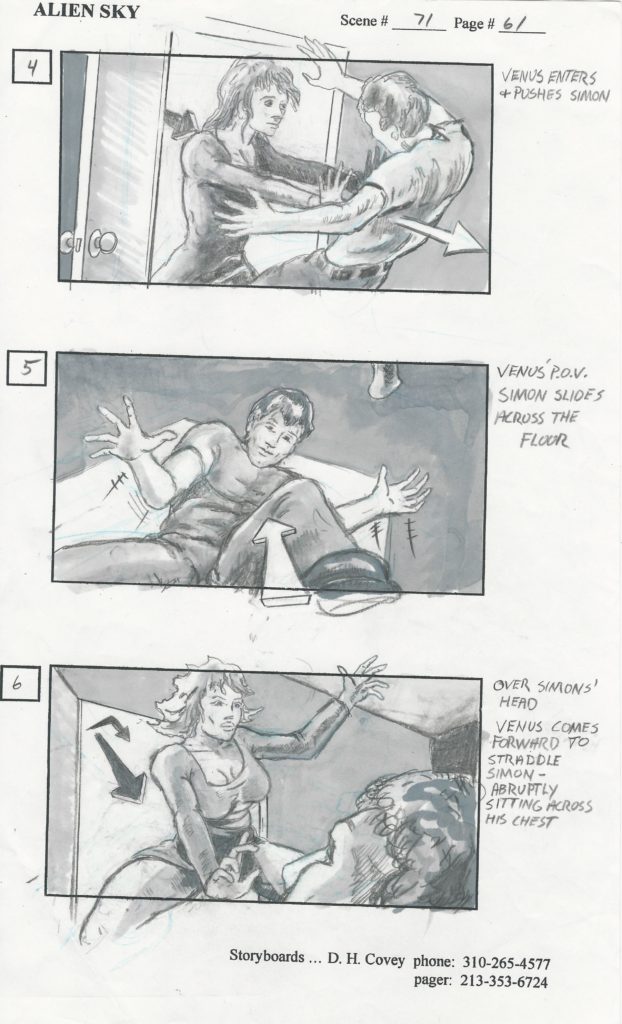 ALIEN SKY

Scene # 71 Page # 61

4

VENUS ENTERS + PUSHES SIMON

5

VENUS' P.O.V. SIMON SLIDES ACROSS THE FLOOR

6

OVER SIMONS' HEAD

VENUS COMES FORWARD TO STRADDLE SIMON - ABRUPTLY SITTING ACROSS HIS CHEST

Storyboards ... D. H. Covey phone: 310-265-4577
pager: 213-353-6724