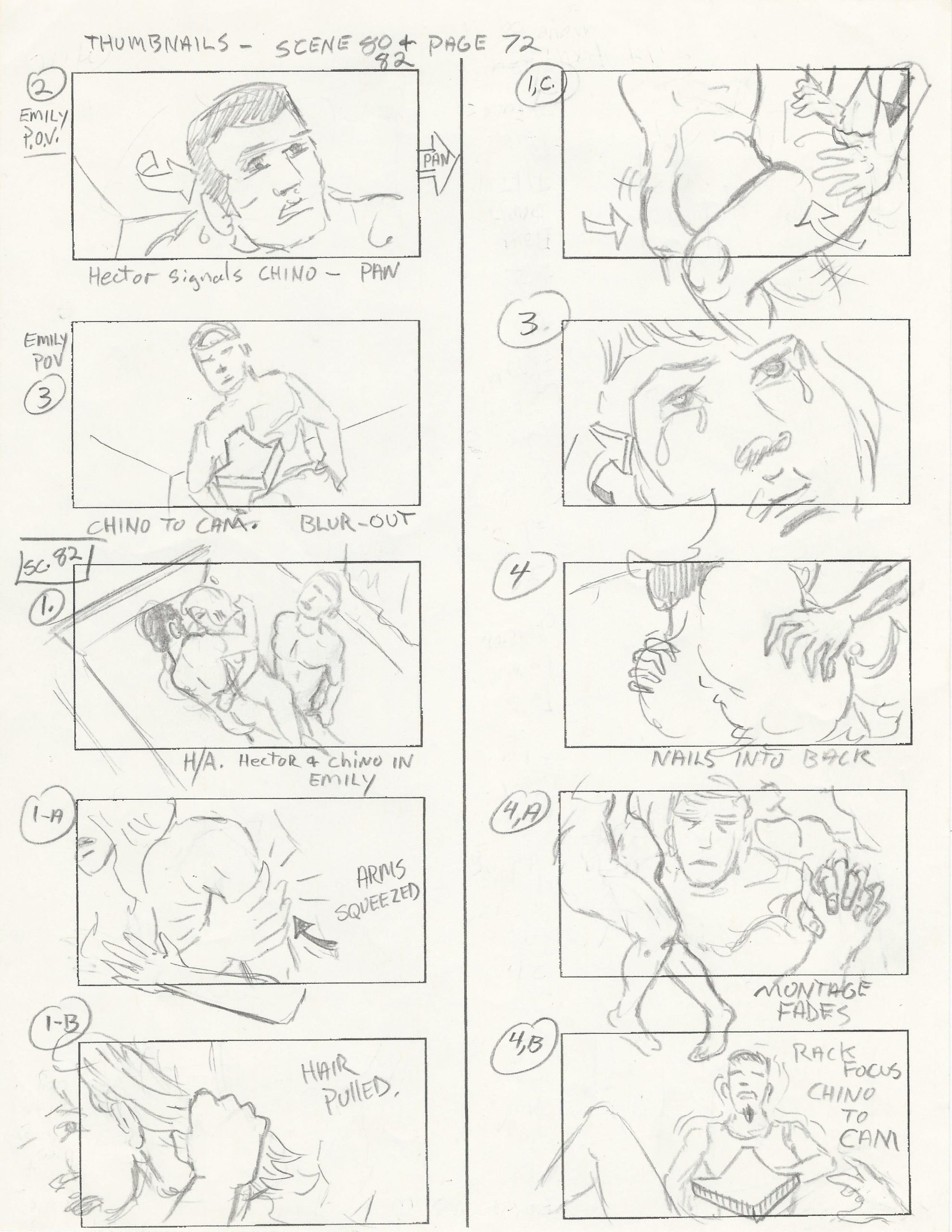 THUMBNAILS - SCENE 80 + 82 PAGE 72

2

EMILY P.O.V.

PAN

Hector signals CHINO - PAN

EMILY POV

3

CHINO TO CAM. BLUR-OUT

SC. 82

1.

H/A. Hector & Chino IN EMILY

1-A

ARMS SQUEEZED

1-B

HAIR PULLED.

1,C.

3.

4

NAILS INTO BACK

4,A

MONTAGE FADES

4,B

RACK FOCUS CHINO TO CAM