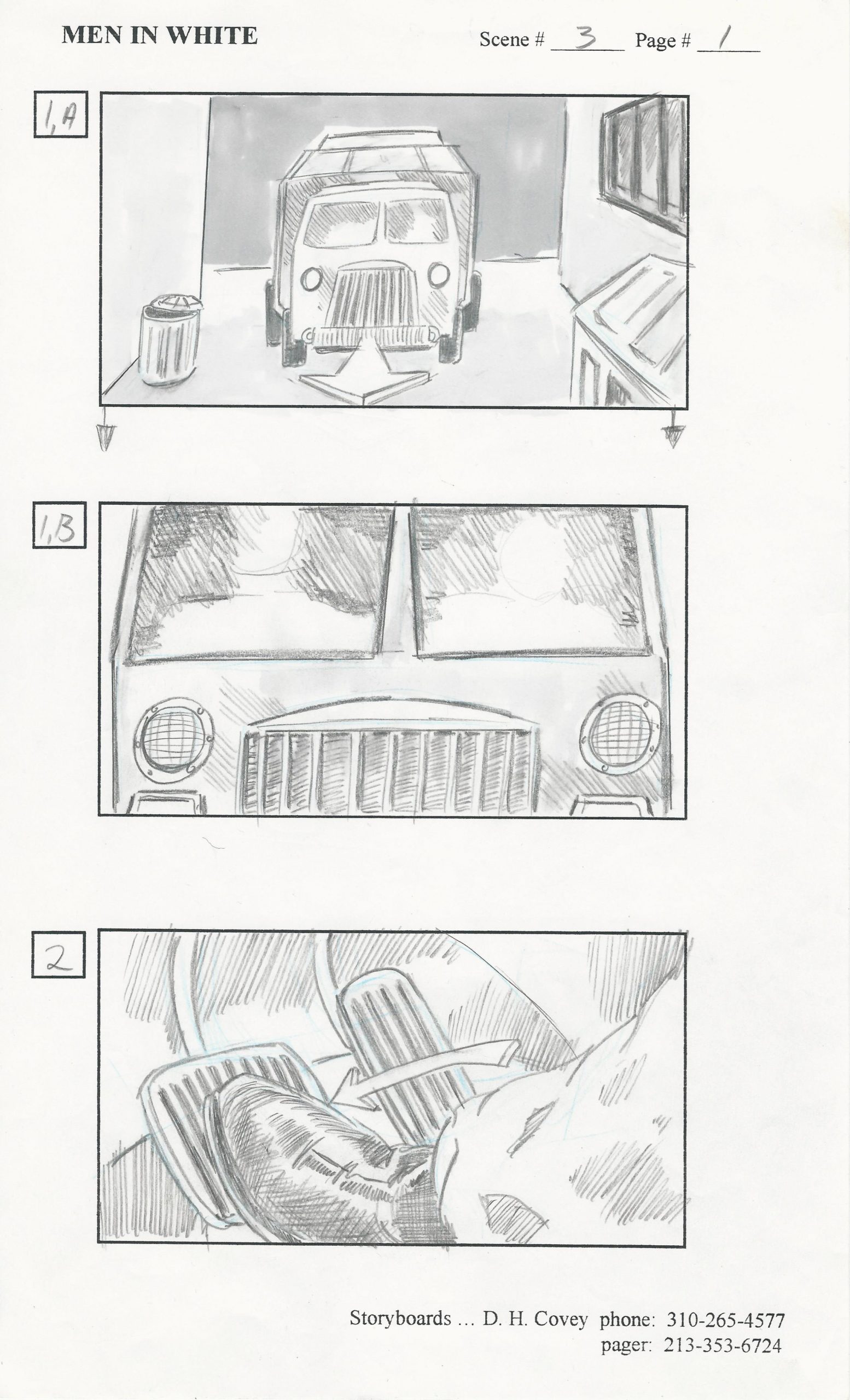 MEN IN WHITE

Scene # 3 Page # 1

1,A

1,B

2

Storyboards ... D. H. Covey phone: 310-265-4577
pager: 213-353-6724