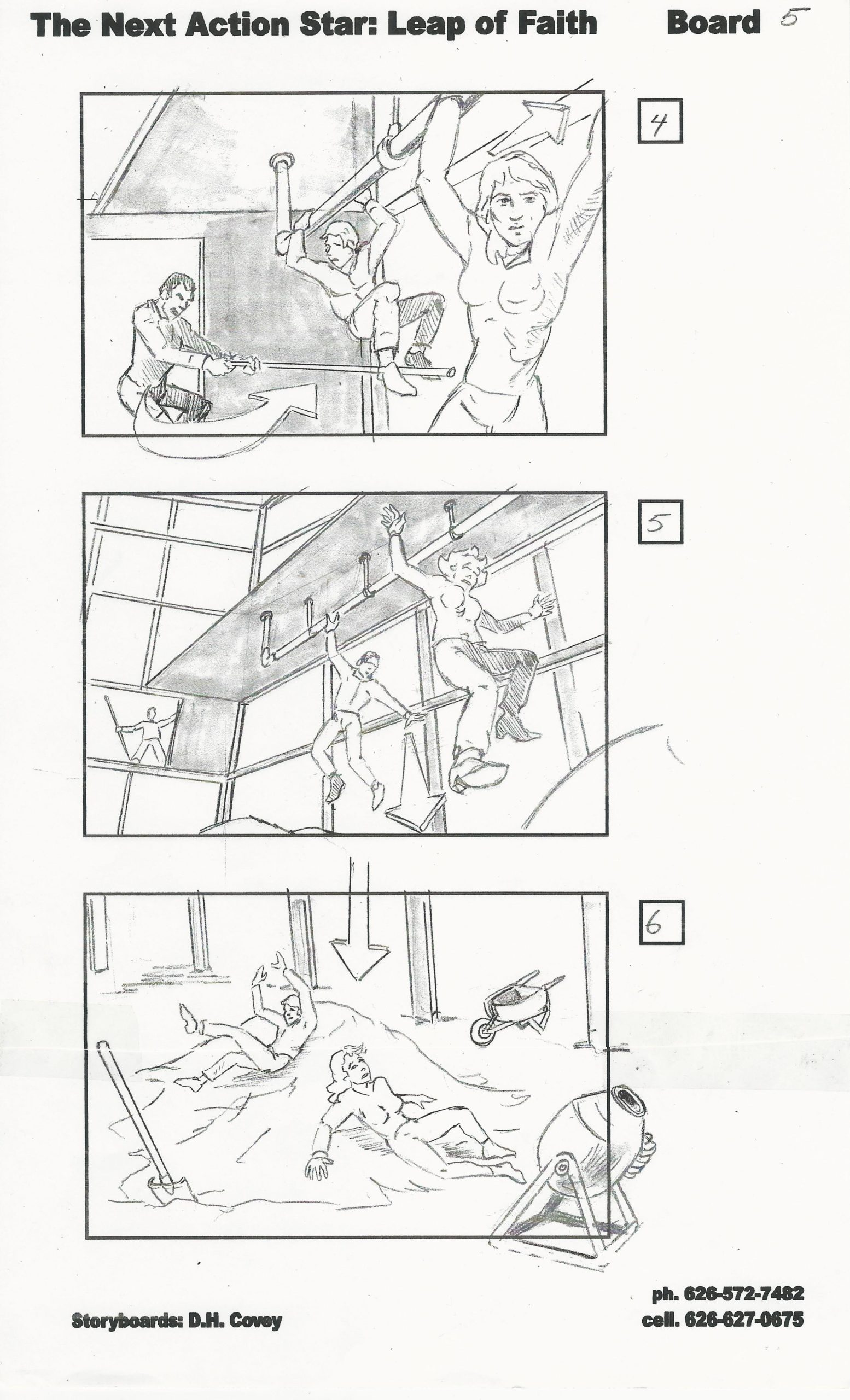 The Next Action Star: Leap of Faith Board 5

4

5

6

Storyboards: D.H. Covey

ph. 626-572-7482
cell. 626-627-0675