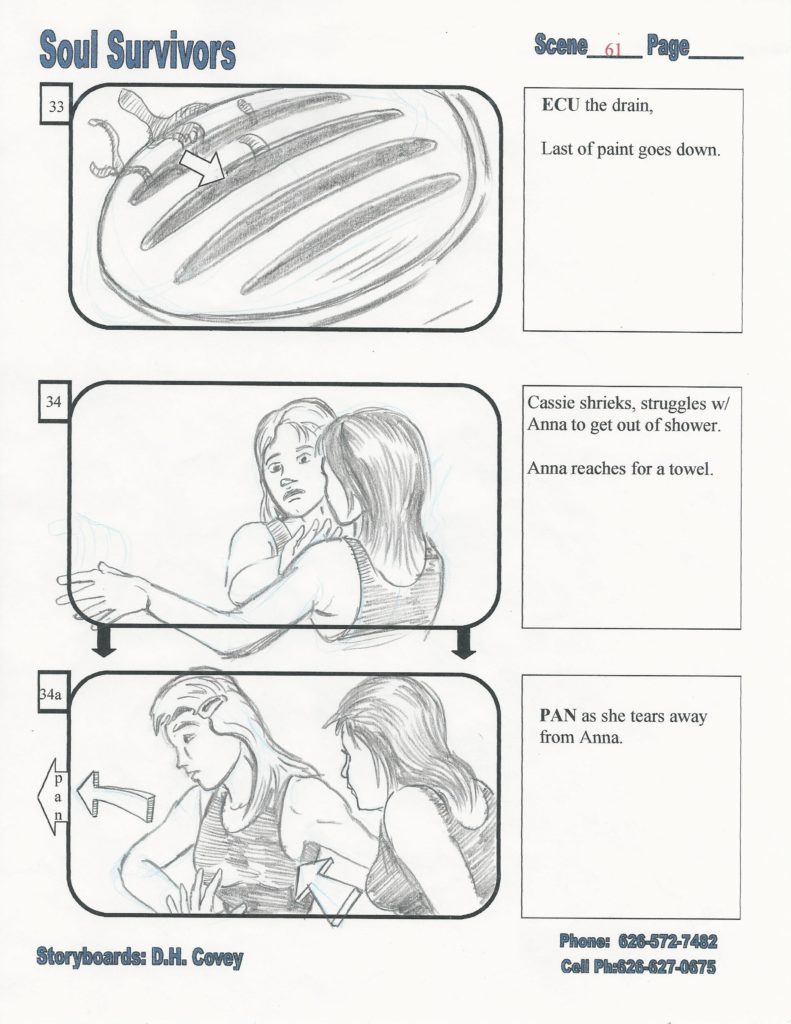 Soul Survivors

Scene 61 Page____

33

ECU the drain,

Last of paint goes down.

34

Cassie shrieks, struggles w/ Anna to get out of shower.

Anna reaches for a towel.

34a

pan

PAN as she tears away from Anna.

Storyboards: D.H. Covey

Phone: 626-572-7482
Cell Ph:626-627-0675