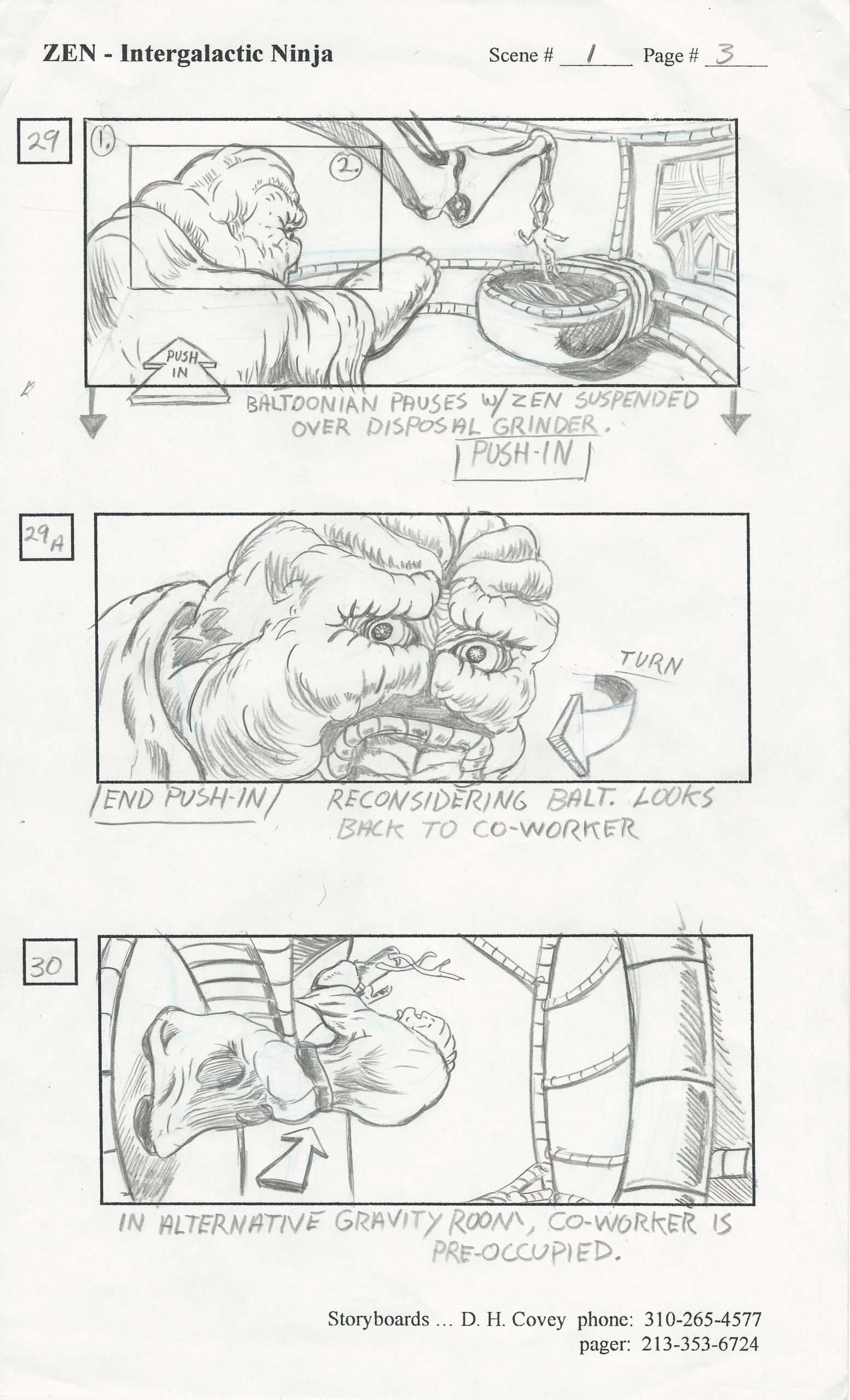 ZEN - Intergalactic Ninja

Scene # 1 Page # 3

29

1.

2.

PUSH IN

BALTOONIAN PAUSES W/ ZEN SUSPENDED OVER DISPOSAL GRINDER.

PUSH-IN

29A

TURN

END PUSH-IN

RECONSIDERING BALT. LOOKS BACK TO CO-WORKER

30

IN ALTERNATIVE GRAVITY ROOM, CO-WORKER IS PRE-OCCUPIED.

Storyboards ... D. H. Covey phone: 310-265-4577
pager: 213-353-6724